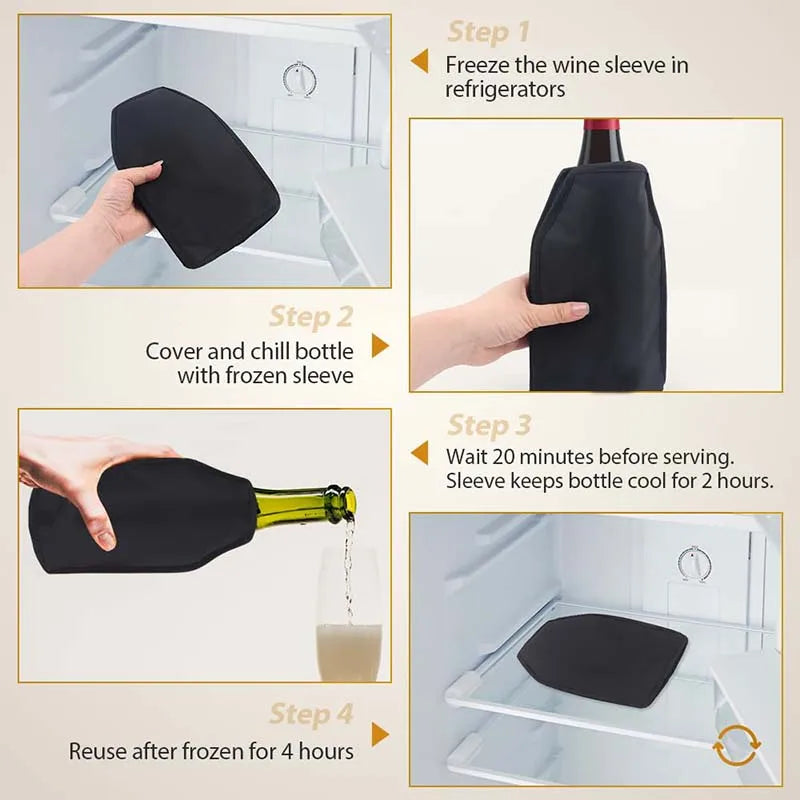 Step 1
Freeze the wine sleeve in refrigerators

Step 2
Cover and chill bottle with frozen sleeve

Step 3
Wait 20 minutes before serving. Sleeve keeps bottle cool for 2 hours.

Step 4
Reuse after frozen for 4 hours