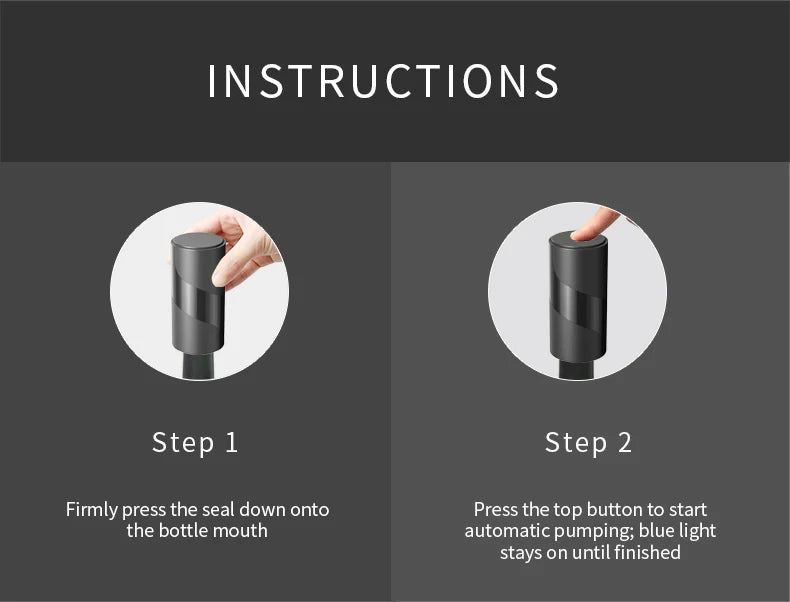 INSTRUCTIONS

Step 1

Firmly press the seal down onto the bottle mouth

Step 2

Press the top button to start automatic pumping; blue light stays on until finished