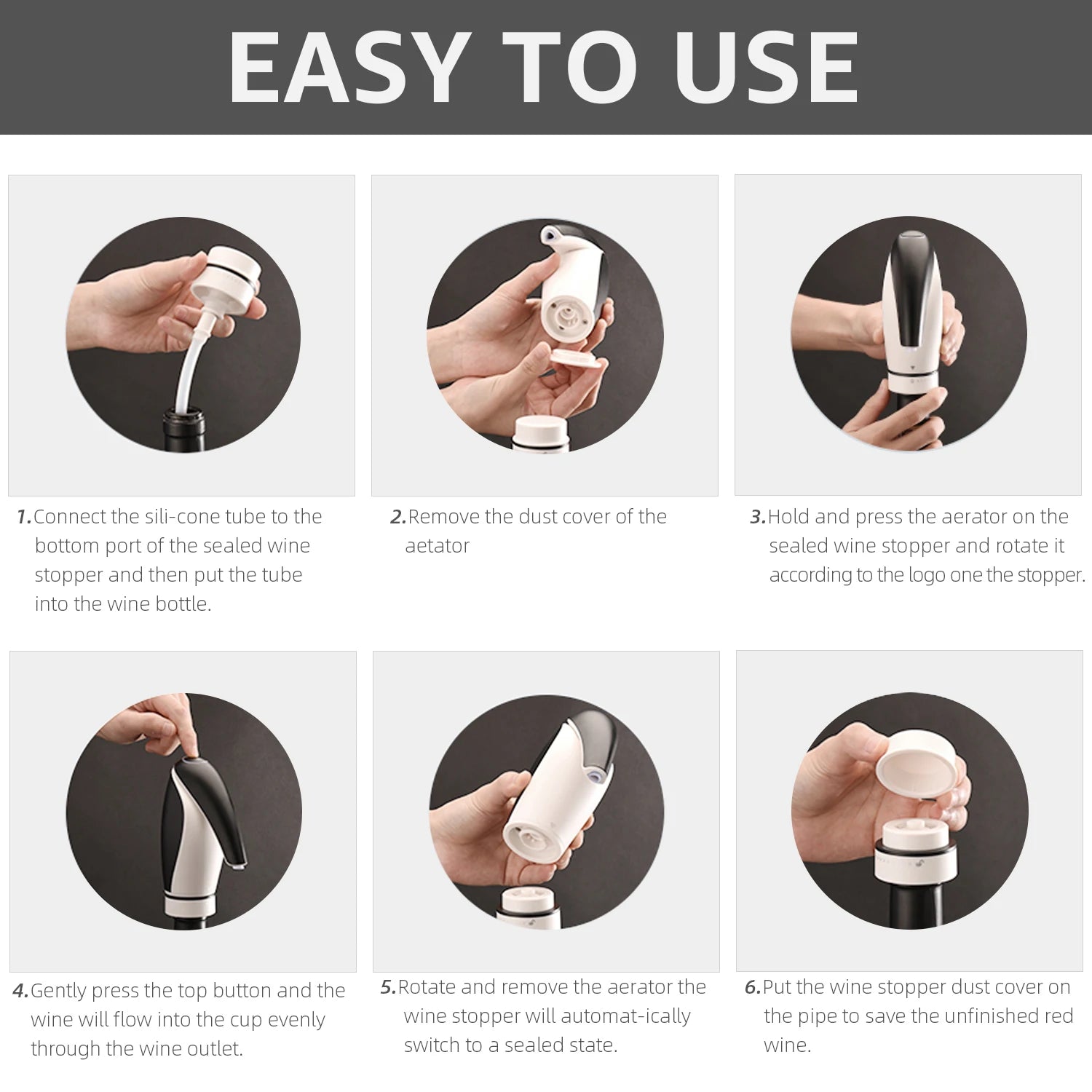 EASY TO USE

1.Connect the sili-cone tube to the bottom port of the sealed wine stopper and then put the tube into the wine bottle.

2.Remove the dust cover of the aetator

3.Hold and press the aerator on the sealed wine stopper and rotate it according to the logo one the stopper.

4.Gently press the top button and the wine will flow into the cup evenly through the wine outlet.

5.Rotate and remove the aerator the wine stopper will automat-ically switch to a sealed state.

6.Put the wine stopper dust cover on the pipe to save the unfinished red wine.